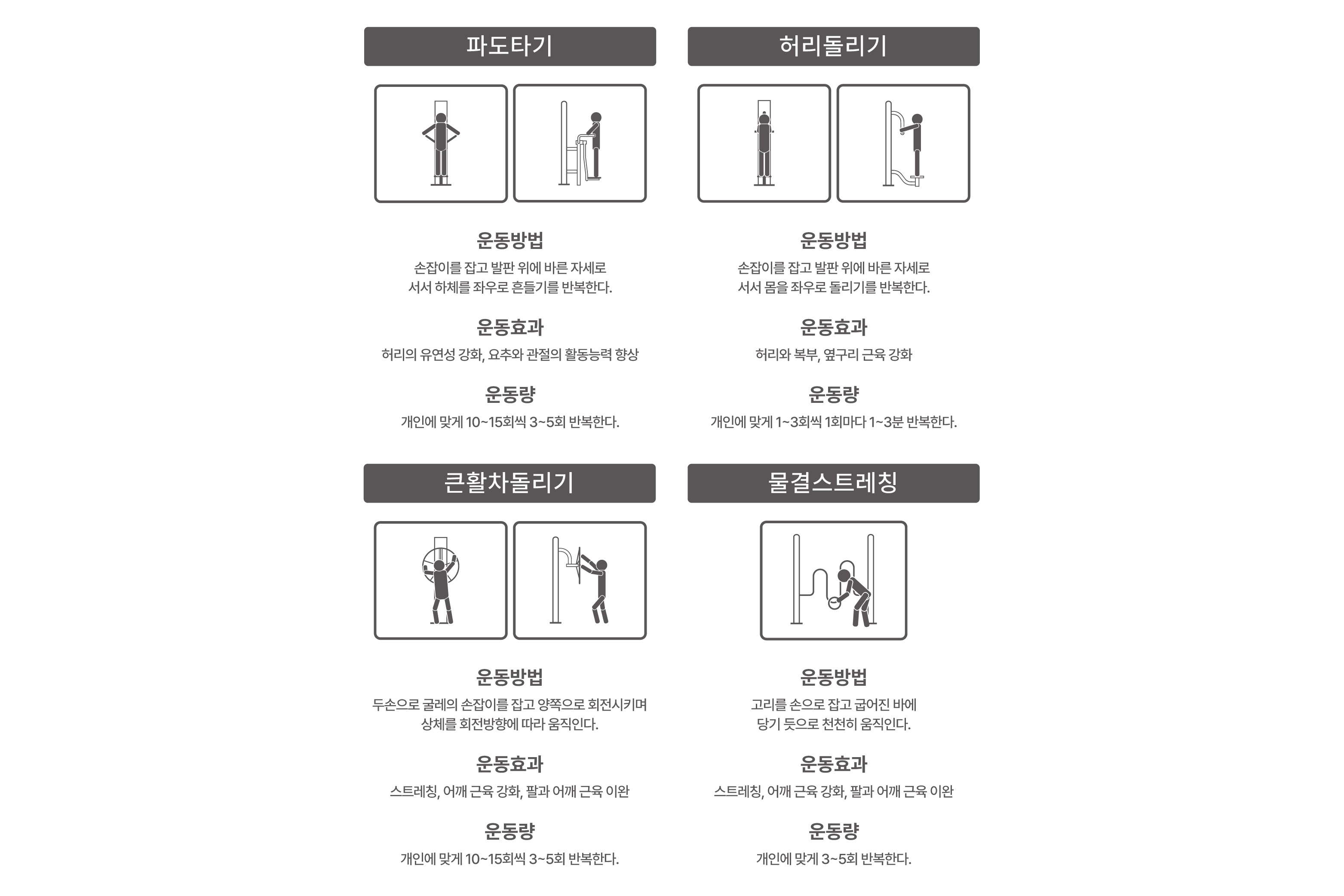 파도타기

운동방법
손잡이를 잡고 발판 위에 바른 자세로 서서 하체를 좌우로 흔들기를 반복한다.

운동효과
허리의 유연성 강화, 요추와 관절의 활동능력 향상

운동량
개인에 맞게 10~15회씩 3~5회 반복한다.

허리돌리기

운동방법
손잡이를 잡고 발판 위에 바른 자세로 서서 몸을 좌우로 돌리기를 반복한다.

운동효과
허리와 복부, 옆구리 근육 강화

운동량
개인에 맞게 1~3회씩 1회마다 1~3분 반복한다.

큰활차돌리기

운동방법
두손으로 굴레의 손잡이를 잡고 양쪽으로 회전시키며 상체를 회전방향에 따라 움직인다.

운동효과
스트레칭, 어깨 근육 강화, 팔과 어깨 근육 이완

운동량
개인에 맞게 10~15회씩 3~5회 반복한다.

물결스트레칭

운동방법
고리를 손으로 잡고 굽어진 바에 당기 듯으로 천천히 움직인다.

운동효과
스트레칭, 어깨 근육 강화, 팔과 어깨 근육 이완

운동량
개인에 맞게 3~5회 반복한다.