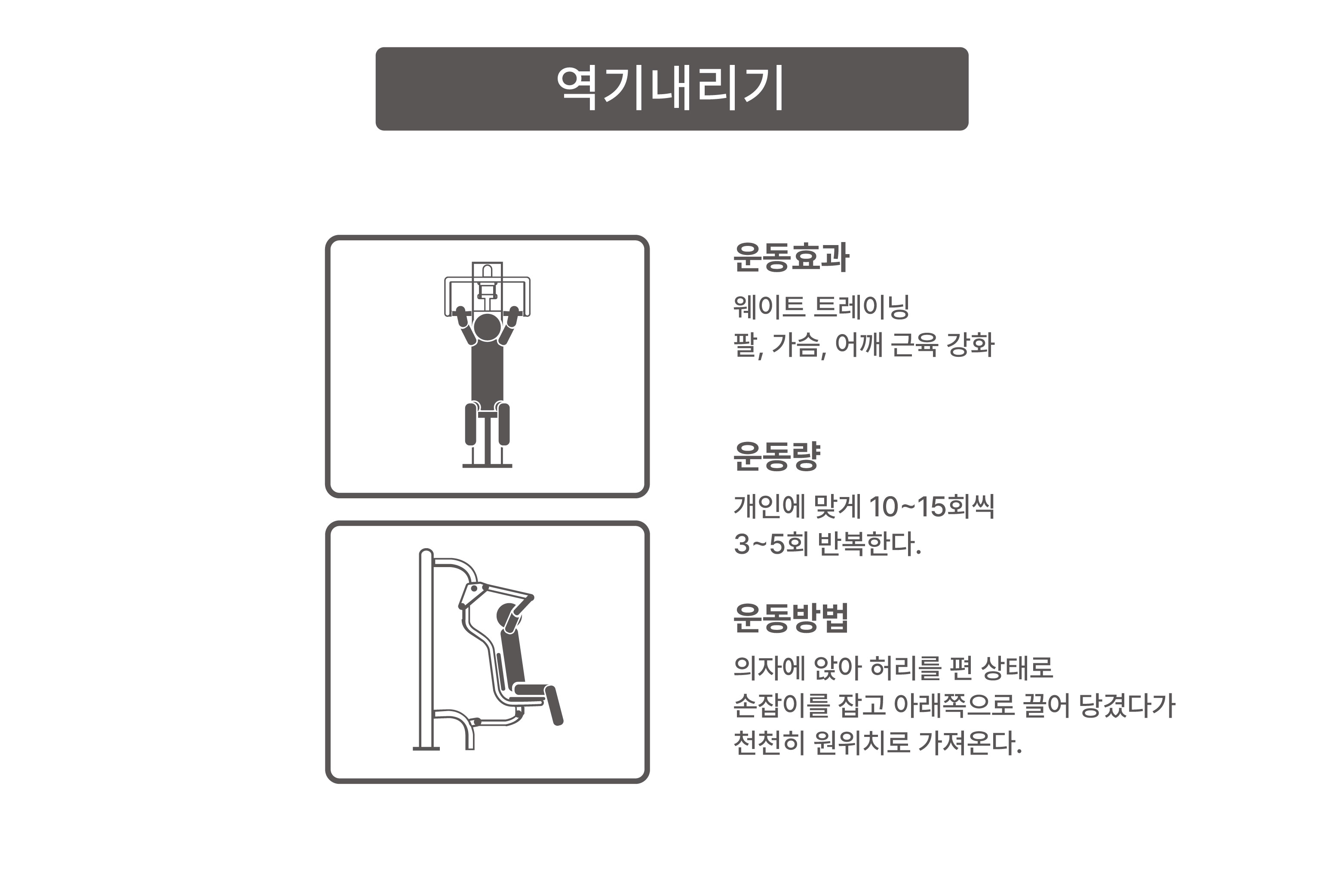 역기내리기

운동효과

웨이트 트레이닝
팔, 가슴, 어깨 근육 강화

운동량

개인에 맞게 10~15회씩
3~5회 반복한다.

운동방법

의자에 앉아 허리를 편 상태로
손잡이를 잡고 아래쪽으로 끌어 당겼다가
천천히 원위치로 가져온다.