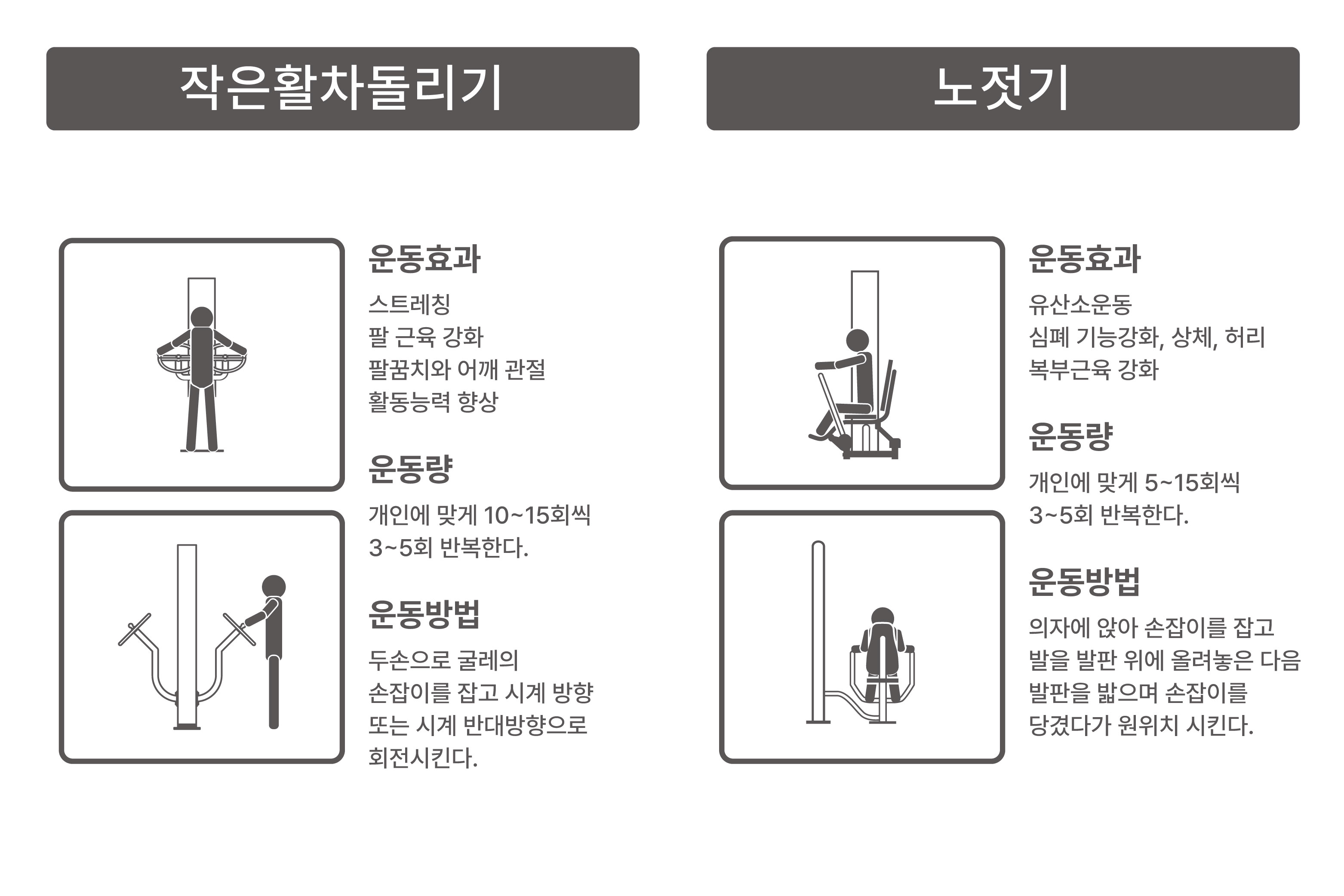 작은활차돌리기

운동효과

스트레칭
팔 근육 강화
팔꿈치와 어깨 관절
활동능력 향상

운동량

개인에 맞게 10~15회씩
3~5회 반복한다.

운동방법

두손으로 굴레의
손잡이를 잡고 시계 방향
또는 시계 반대방향으로
회전시킨다.

노젓기

운동효과

유산소운동
심폐 기능강화, 상체, 허리
복부근육 강화

운동량

개인에 맞게 5~15회씩
3~5회 반복한다.

운동방법

의자에 앉아 손잡이를 잡고
발을 발판 위에 올려놓은 다음
발판을 밟으며 손잡이를
당겼다가 원위치 시킨다.