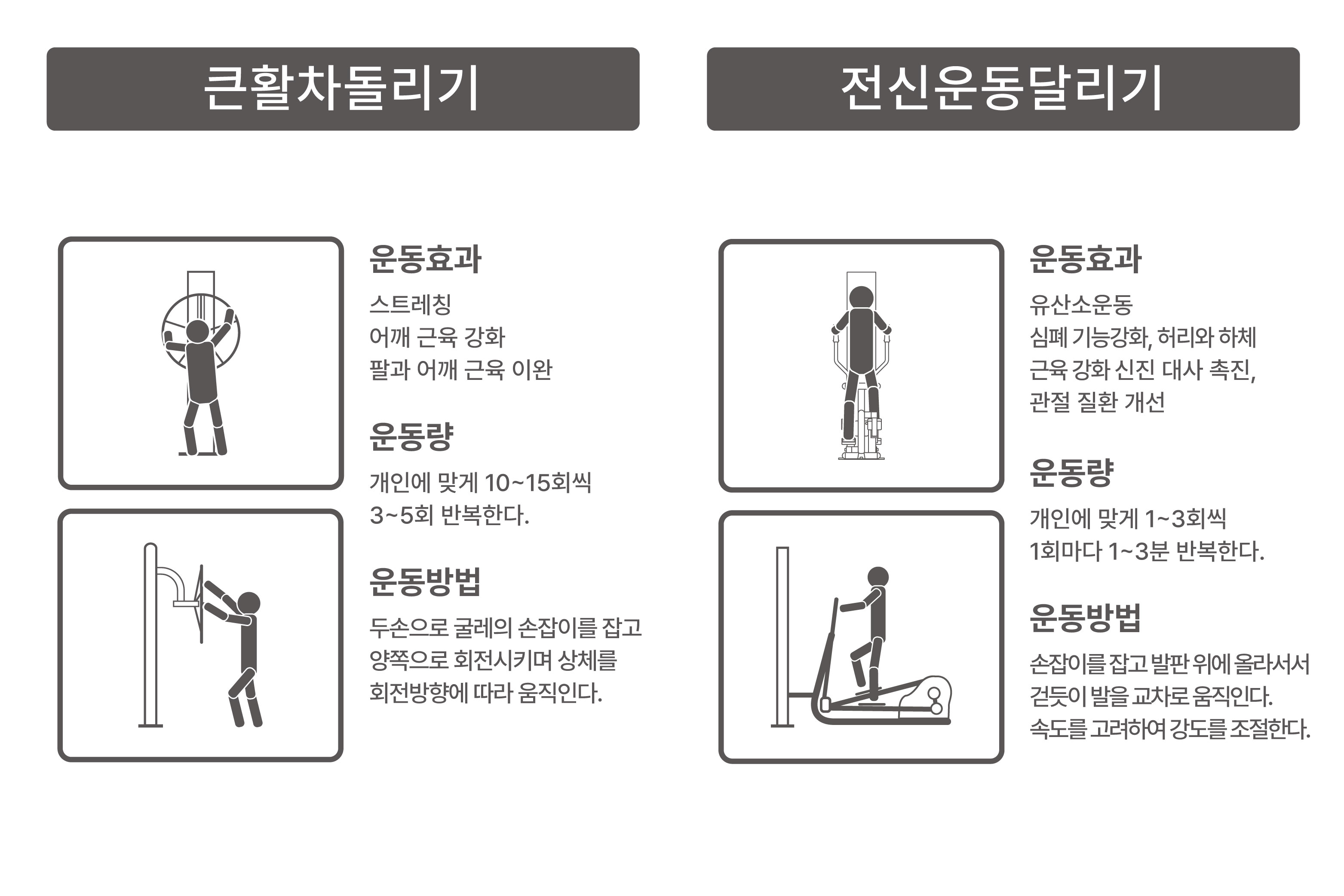 큰활차돌리기

운동효과

스트레칭
어깨 근육 강화
팔과 어깨 근육 이완

운동량

개인에 맞게 10~15회씩
3~5회 반복한다.

운동방법

두손으로 굴레의 손잡이를 잡고
양쪽으로 회전시키며 상체를
회전방향에 따라 움직인다.

전신운동달리기

운동효과

유산소운동
심폐 기능강화, 허리와 하체
근육 강화 신진 대사 촉진,
관절 질환 개선

운동량

개인에 맞게 1~3회씩
1회마다 1~3분 반복한다.

운동방법

손잡이를 잡고 발판 위에 올라서서
걷듯이 발을 교차로 움직인다.
속도를 고려하여 강도를 조절한다.